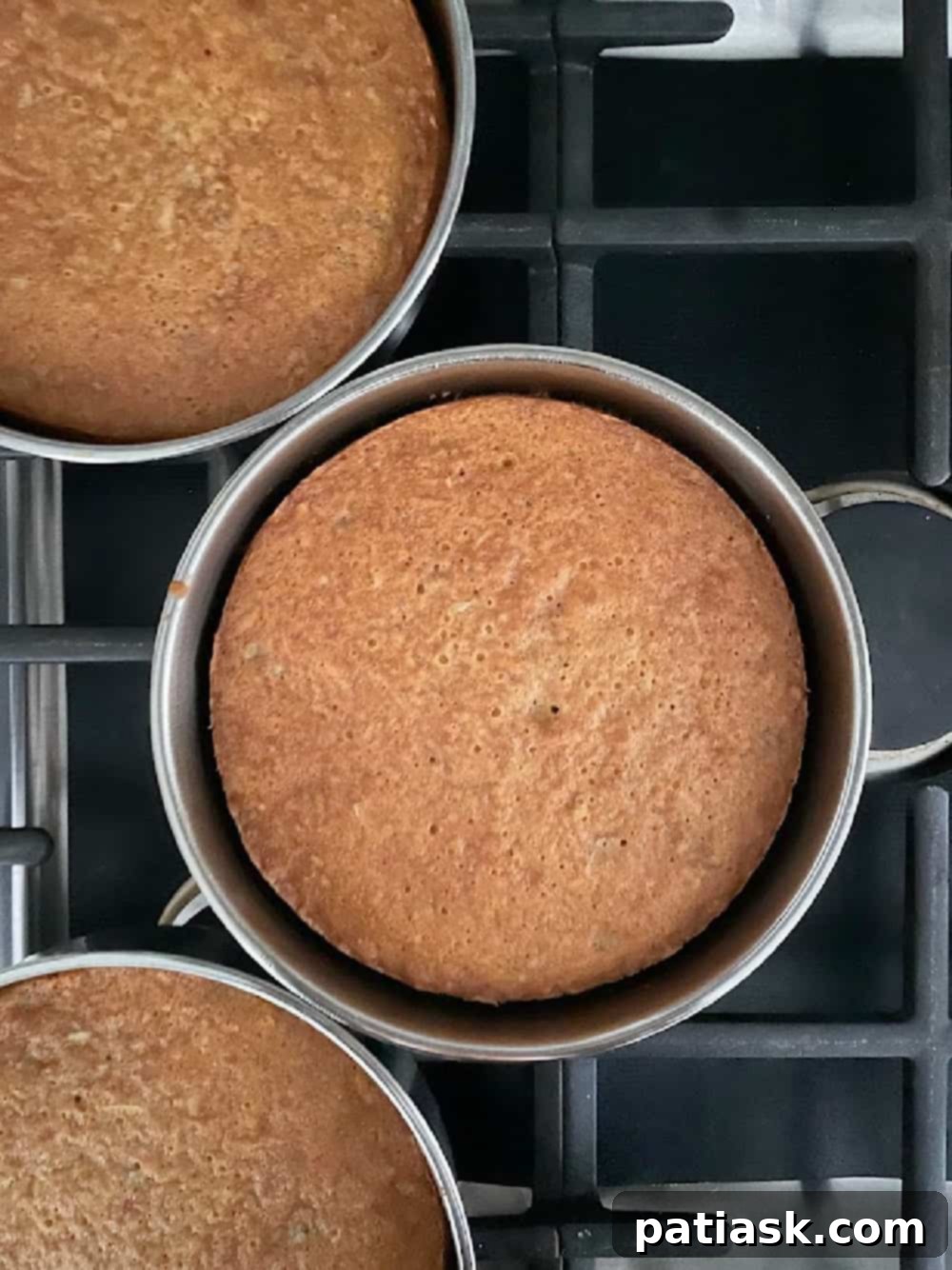 patiask.com