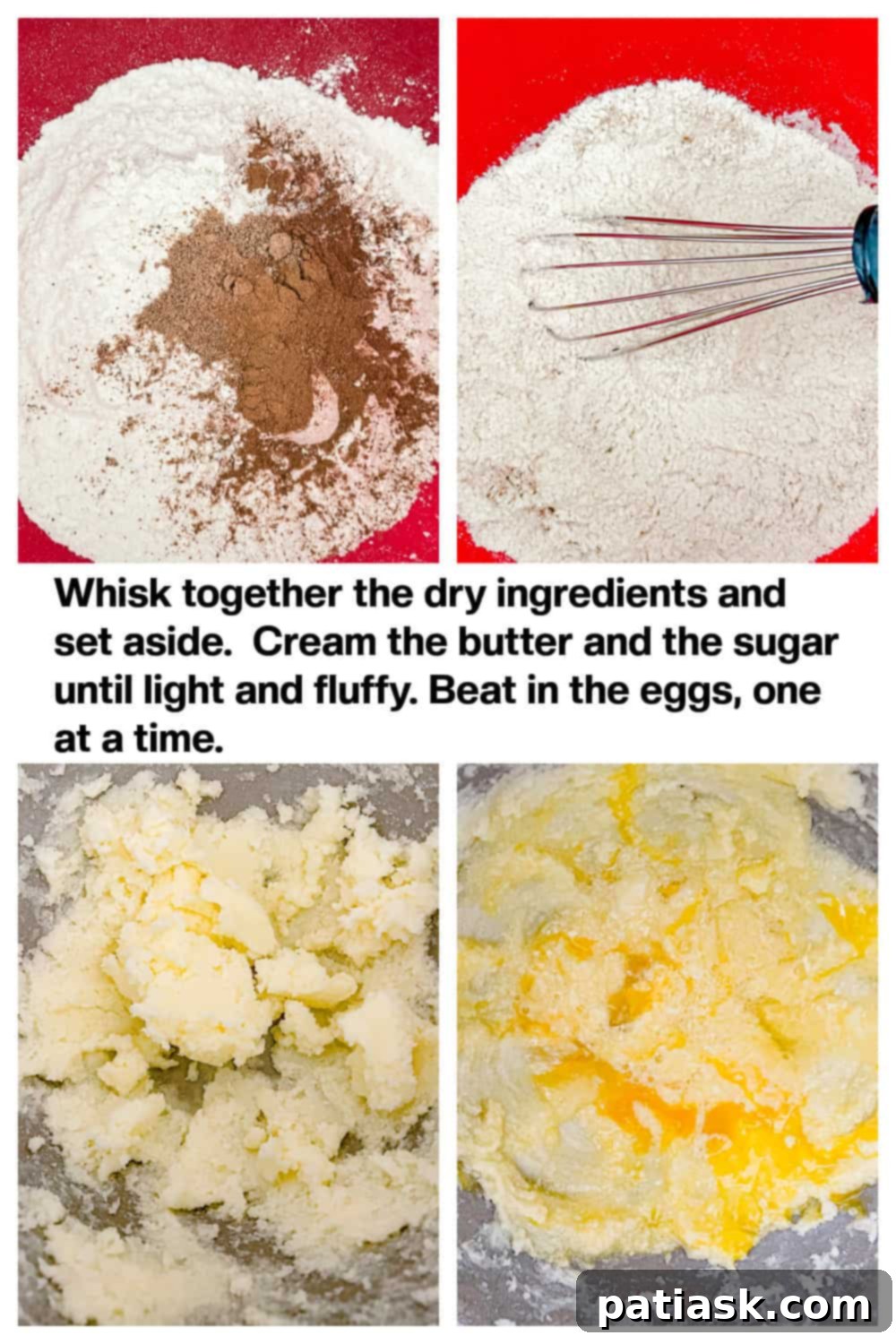 Whisk together the dry ingredients and set aside. Cream the butter and the sugar until light and fluffy. Beat in the eggs, one at a time.

patiask.com